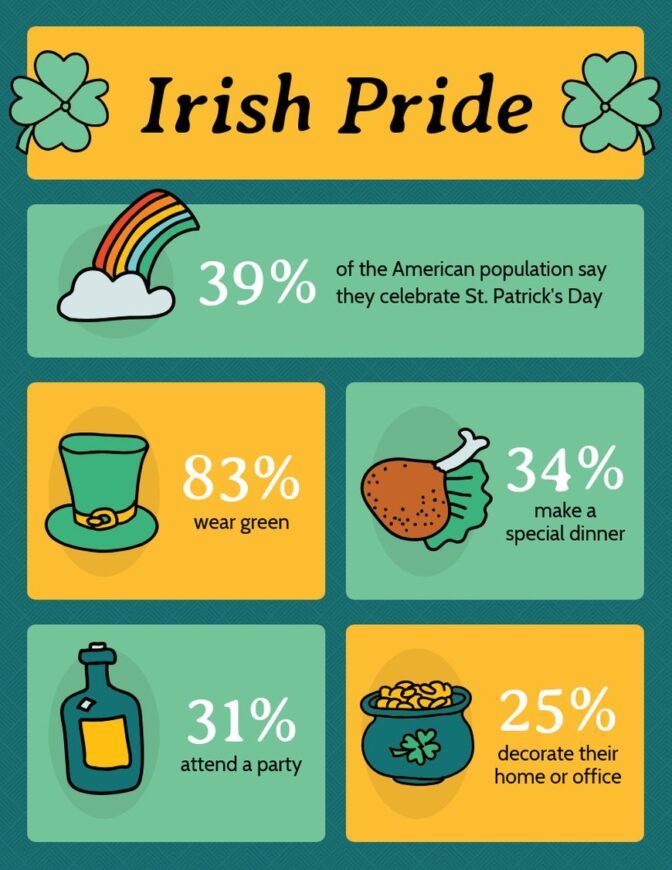 Irish Pride

39% of the American population say they celebrate St. Patrick's Day

83% wear green

34% make a special dinner

31% attend a party

25% decorate their home or office